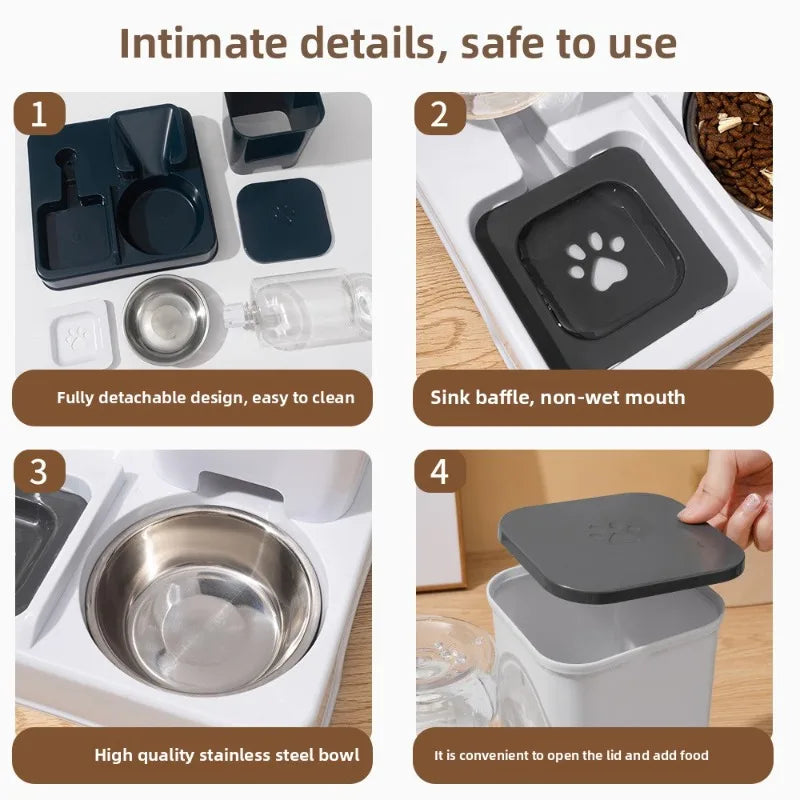 Intimate details, safe to use

1

Fully detachable design, easy to clean

2

Sink baffle, non-wet mouth

3

High quality stainless steel bowl

4

It is convenient to open the lid and add food